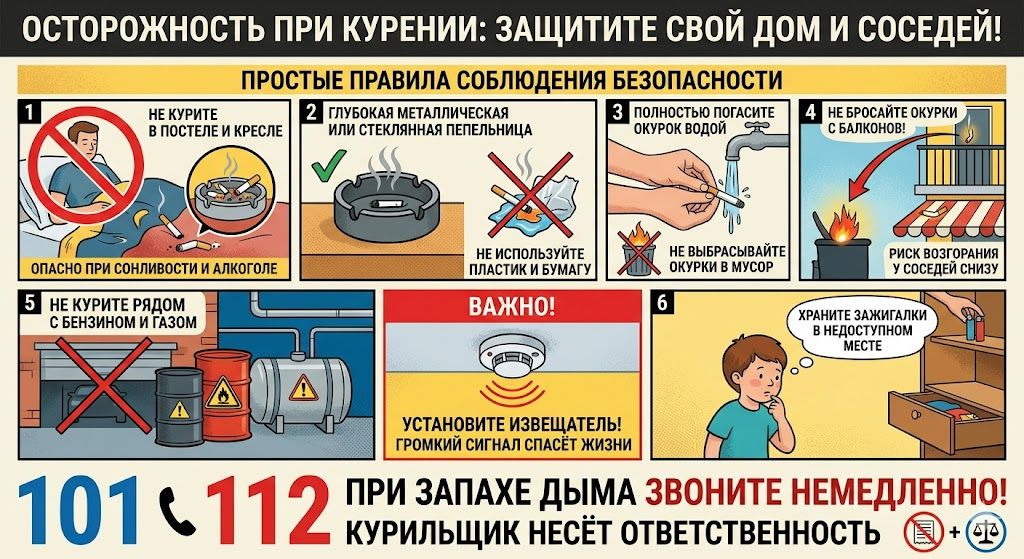 ОСТОРОЖНОСТЬ ПРИ КУРЕНИИ: ЗАЩИТИТЕ СВОЙ ДОМ И СОСЕДЕЙ!

ПРОСТЫЕ ПРАВИЛА СОБЛЮДЕНИЯ БЕЗОПАСНОСТИ

1 НЕ КУРИТЕ В ПОСТЕЛЕ И КРЕСЛЕ

ОПАСНО ПРИ СОНЛИВОСТИ И АЛКОГОЛЕ

2 ГЛУБОКАЯ МЕТАЛЛИЧЕСКАЯ ИЛИ СТЕКЛЯННАЯ ПЕПЕЛЬНИЦА

НЕ ИСПОЛЬЗУЙТЕ ПЛАСТИК И БУМАГУ

3 ПОЛНОСТЬЮ ПОГАСИТЕ ОКУРОК ВОДОЙ

НЕ ВЫБРАСЫВАЙТЕ ОКУРКИ В МУСОР

4 НЕ БРОСАЙТЕ ОКУРКИ С БАЛКОНОВ!

РИСК ВОЗГОРАНИЯ У СОСЕДЕЙ СНИЗУ

5 НЕ КУРИТЕ РЯДОМ С БЕНЗИНОМ И ГАЗОМ

ВАЖНО!

УСТАНОВИТЕ ИЗВЕЩАТЕЛЬ! ГРОМКИЙ СИГНАЛ СПАСЁТ ЖИЗНИ

6

ХРАНИТЕ ЗАЖИГАЛКИ В НЕДОСТУПНОМ МЕСТЕ

101 112 ПРИ ЗАПАХЕ ДЫМА ЗВОНИТЕ НЕМЕДЛЕННО!
КУРИЛЬЩИК НЕСЁТ ОТВЕТСТВЕННОСТЬ +